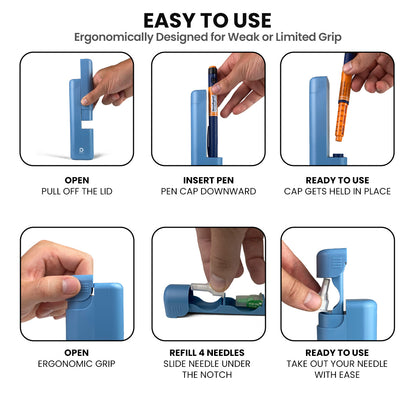 EASY TO USE
Ergonomically Designed for Weak or Limited Grip

OPEN
PULL OFF THE LID

INSERT PEN
PEN CAP DOWNWARD

READY TO USE
CAP GETS HELD IN PLACE

OPEN
ERGONOMIC GRIP

REFILL 4 NEEDLES
SLIDE NEEDLE UNDER THE NOTCH

READY TO USE
TAKE OUT YOUR NEEDLE WITH EASE